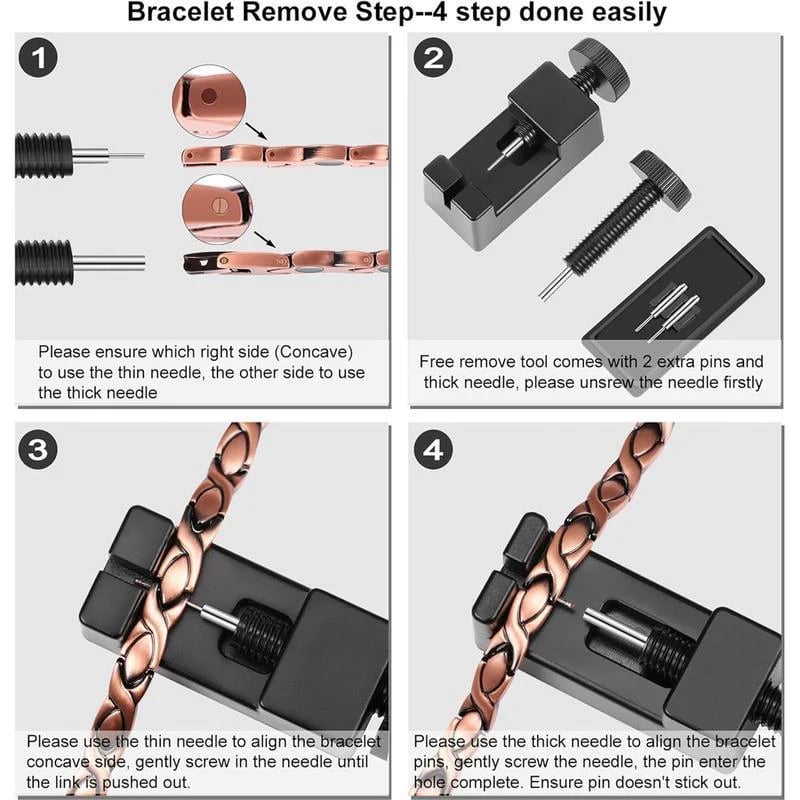 Bracelet Remove Step--4 step done easily

1

Please ensure which right side (Concave) to use the thin needle, the other side to use the thick needle

2

Free remove tool comes with 2 extra pins and thick needle, please unsrew the needle firstly

3

Please use the thin needle to align the bracelet concave side, gently screw in the needle until the link is pushed out.

4

Please use the thick needle to align the bracelet pins, gently screw the needle, the pin enter the hole complete. Ensure pin doesn't stick out.