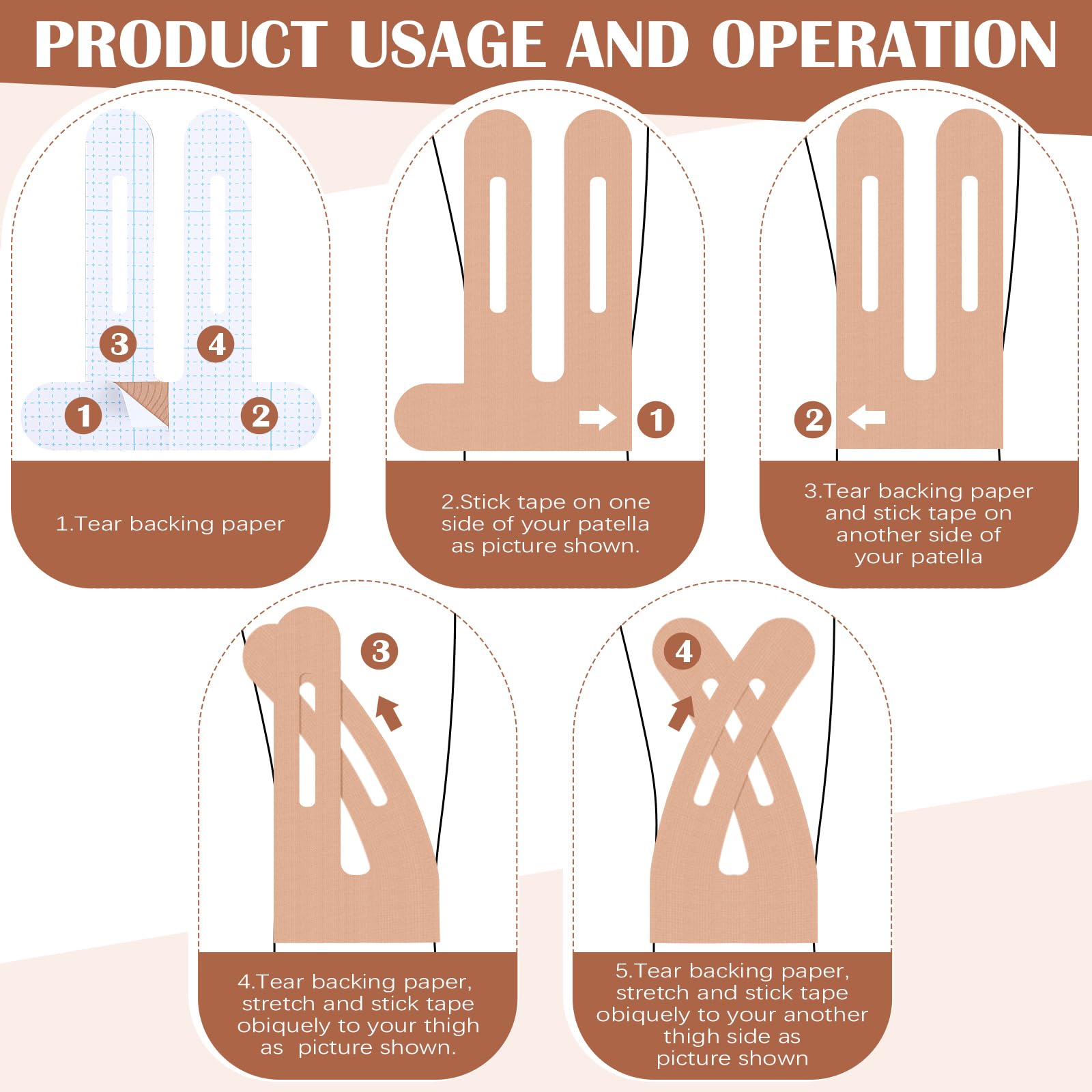 PRODUCT USAGE AND OPERATION

3 4 1 2

1.Tear backing paper

1

2.Stick tape on one side of your patella as picture shown.

2

3.Tear backing paper and stick tape on another side of your patella

3

4.Tear backing paper, stretch and stick tape obiquely to your thigh as picture shown.

4

5.Tear backing paper, stretch and stick tape obiquely to your another thigh side as picture shown